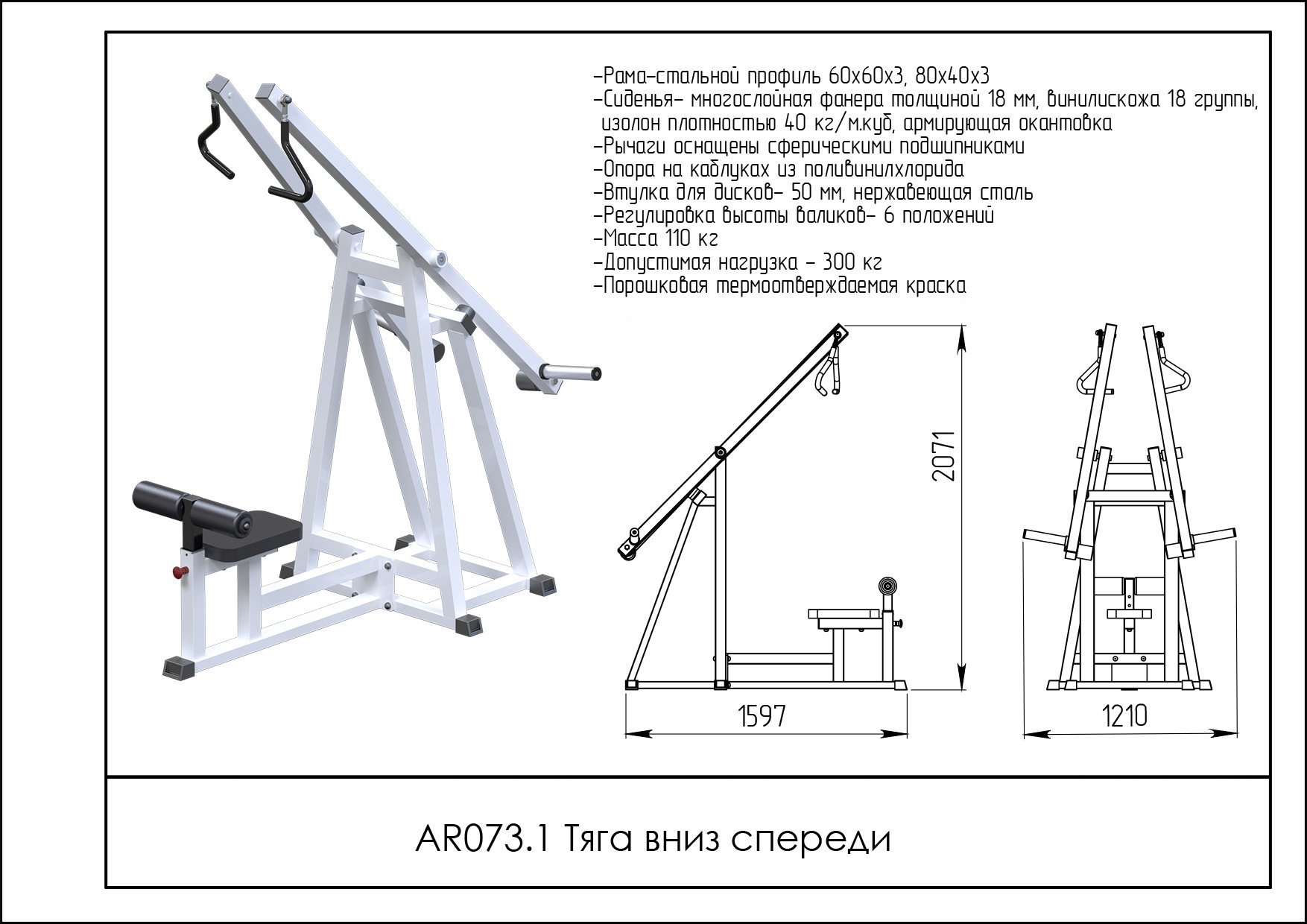 -Рама-стальной профиль 60х60х3, 80х40х3
-Сиденья- многослойная фанера толщиной 18 мм, винилискожа 18 группы, изолон плотностью 40 кг/м.куб, армирующая окантовка
-Рычаги оснащены сферическими подшипниками
-Опора на каблуках из поливинилхлорида
-Втулка для дисков- 50 мм, нержавеющая сталь
-Регулировка высоты валиков- 6 положений
-Масса 110 кг
-Допустимая нагрузка - 300 кг
-Порошковая термоотверждаемая краска

2071

1597

1210

AR073.1 Тяга вниз спереди