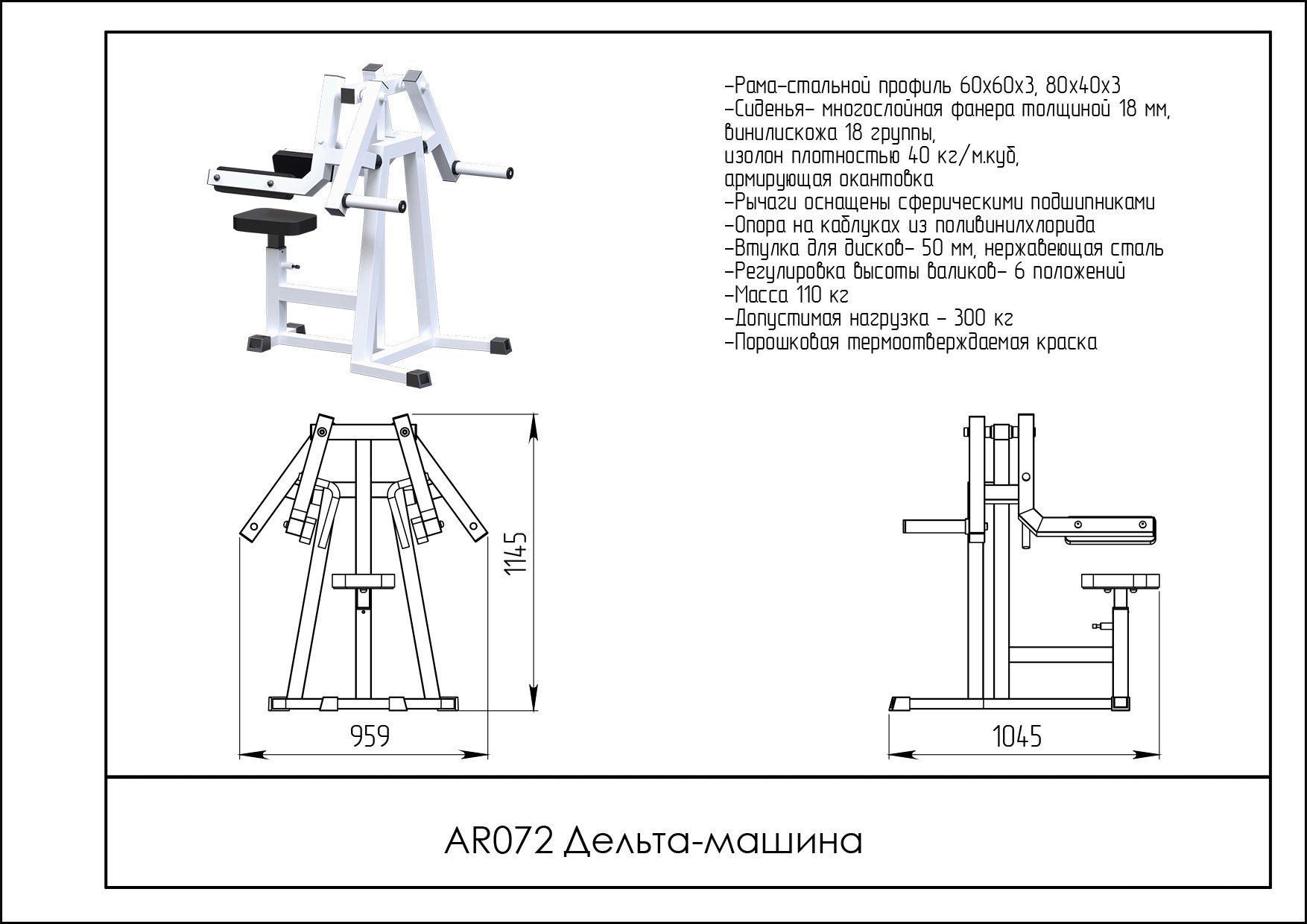 -Рама-стальной профиль 60х60х3, 80х40х3
-Сиденья- многослойная фанера толщиной 18 мм, винилискожа 18 группы, изолон плотностью 40 кг/м.куб, армирующая окантовка
-Рычаги оснащены сферическими подшипниками
-Опора на каблуках из поливинилхлорида
-Втулка для дисков- 50 мм, нержавеющая сталь
-Регулировка высоты валиков- 6 положений
-Масса 110 кг
-Допустимая нагрузка - 300 кг
-Порошковая термоотверждаемая краска

1145

959

1045

AR072 Дельта-машина